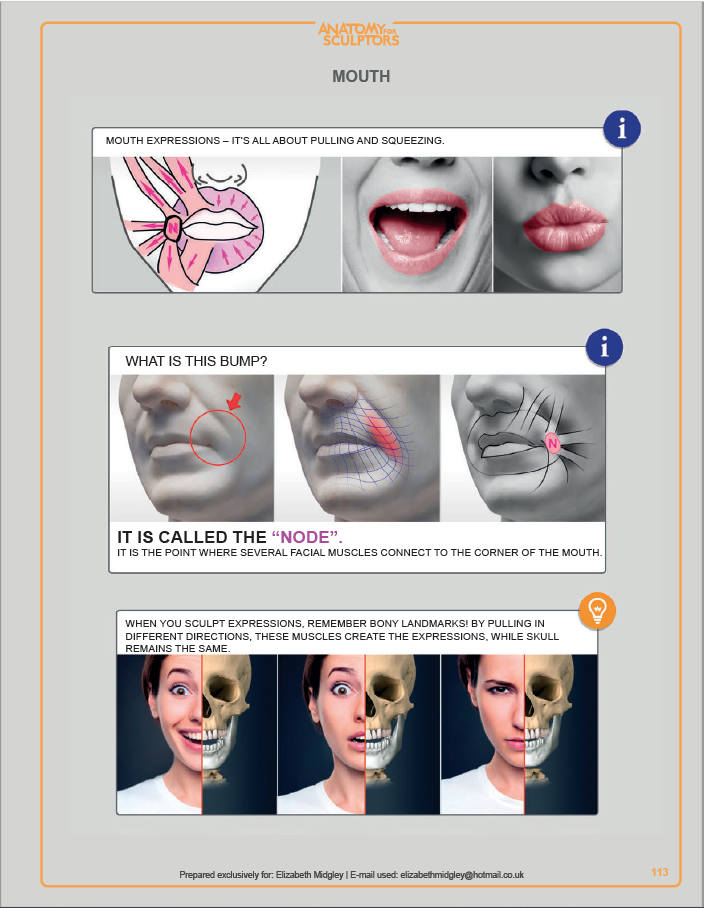 ANATOMY FOR SCULPTORS

MOUTH

i

MOUTH EXPRESSIONS – IT'S ALL ABOUT PULLING AND SQUEEZING.

N

i

WHAT IS THIS BUMP?

N

IT IS CALLED THE "NODE".

IT IS THE POINT WHERE SEVERAL FACIAL MUSCLES CONNECT TO THE CORNER OF THE MOUTH.

WHEN YOU SCULPT EXPRESSIONS, REMEMBER BONY LANDMARKS! BY PULLING IN DIFFERENT DIRECTIONS, THESE MUSCLES CREATE THE EXPRESSIONS, WHILE SKULL REMAINS THE SAME.

Prepared exclusively for: Elizabeth Midgley | E-mail used: elizabethmidgley@hotmail.co.uk

113