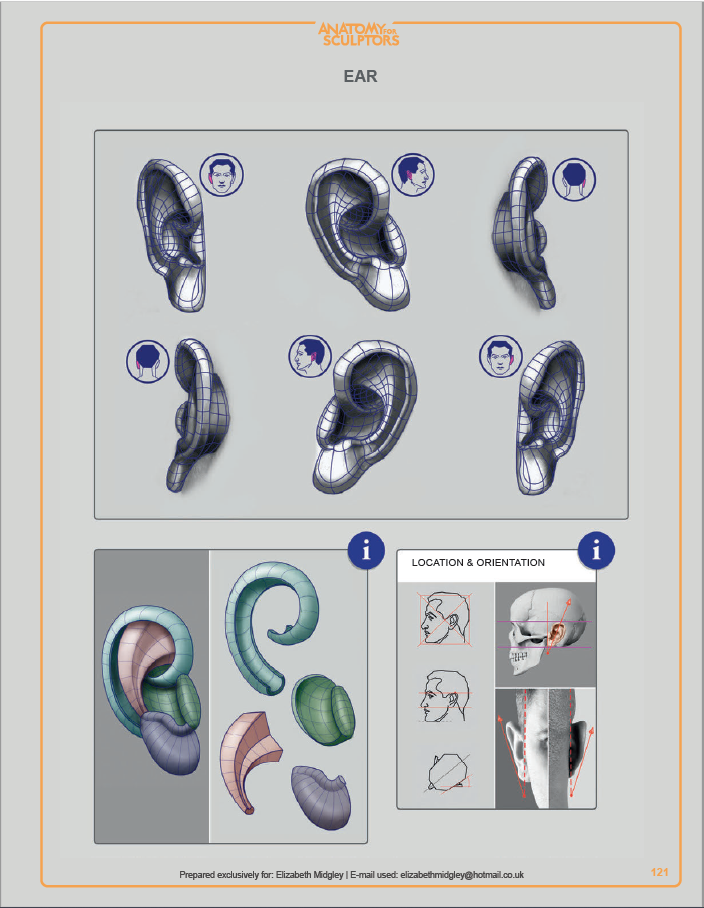 ANATOMY FOR SCULPTORS

EAR

i

LOCATION & ORIENTATION

i

Prepared exclusively for: Elizabeth Midgley | E-mail used: elizabethmidgley@hotmail.co.uk

121