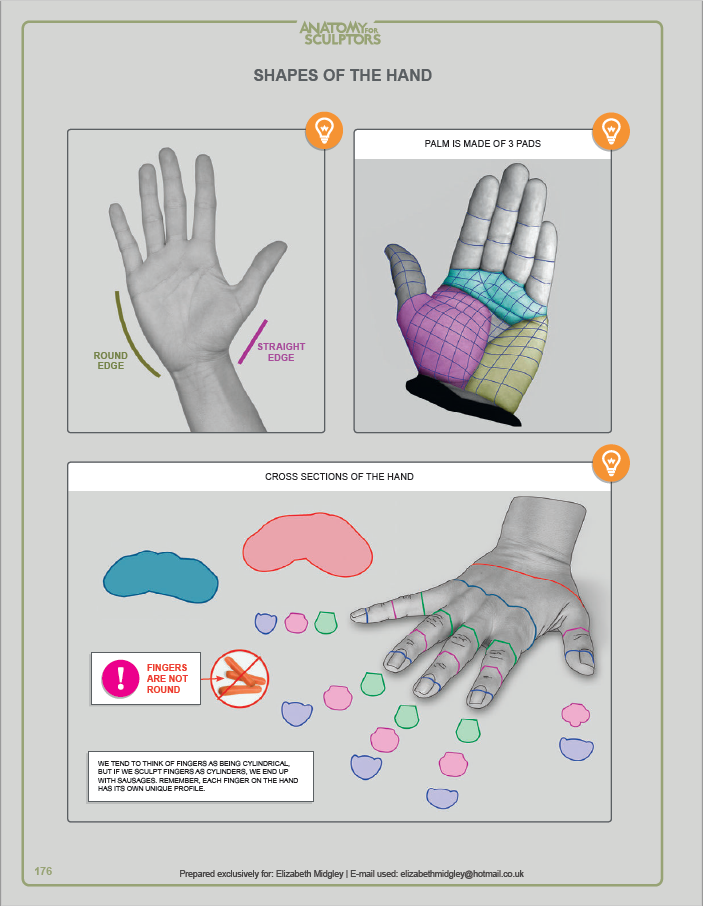 ANATOMY FOR SCULPTORS

SHAPES OF THE HAND

ROUND EDGE

STRAIGHT EDGE

PALM IS MADE OF 3 PADS

CROSS SECTIONS OF THE HAND

FINGERS ARE NOT ROUND

WE TEND TO THINK OF FINGERS AS BEING CYLINDRICAL, BUT IF WE SCULPT FINGERS AS CYLINDERS, WE END UP WITH SAUSAGES. REMEMBER, EACH FINGER ON THE HAND HAS ITS OWN UNIQUE PROFILE.

176

Prepared exclusively for: Elizabeth Midgley | E-mail used: elizabethmidgley@hotmail.co.uk